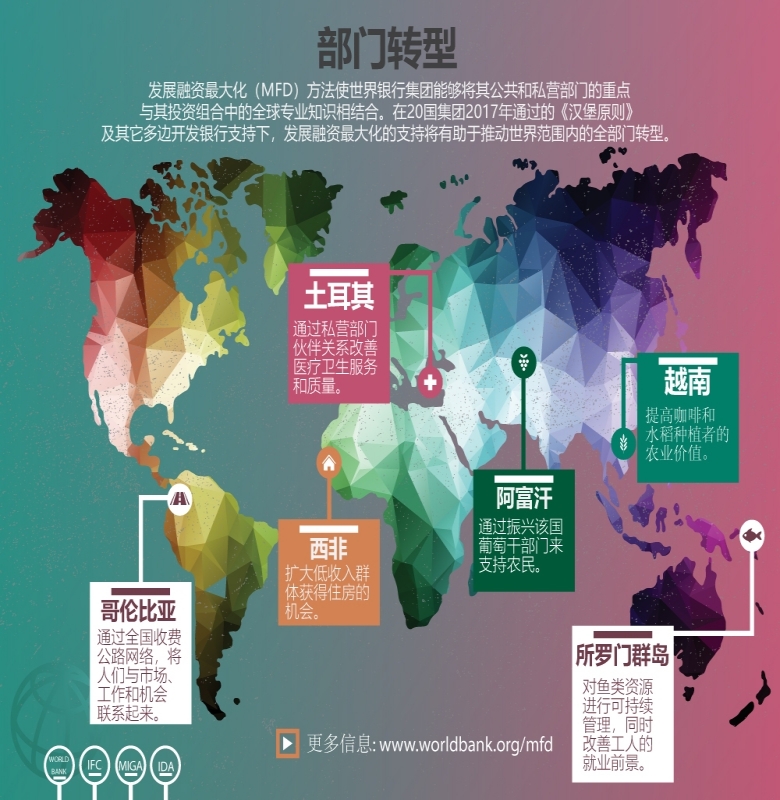 部门转型

发展融资最大化（MFD）方法使世界银行集团能够将其公共和私营部门的重点与其投资组合中的全球专业知识相结合。在20国集团2017年通过的《汉堡原则》及其它多边开发银行支持下，发展融资最大化的支持将有助于推动世界范围内的全部门转型。

土耳其
通过私营部门伙伴关系改善医疗卫生服务和质量。

越南
提高咖啡和水稻种植者的农业价值。

阿富汗
通过振兴该国葡萄干部门来支持农民。

西非
扩大低收入群体获得住房的机会。

哥伦比亚
通过全国收费公路网络，将人们与市场、工作和机会联系起来。

所罗门群岛
对鱼类资源进行可持续管理，同时改善工人的就业前景。

更多信息: www.worldbank.org/mfd

WORLD BANK
IFC
MIGA
IDA