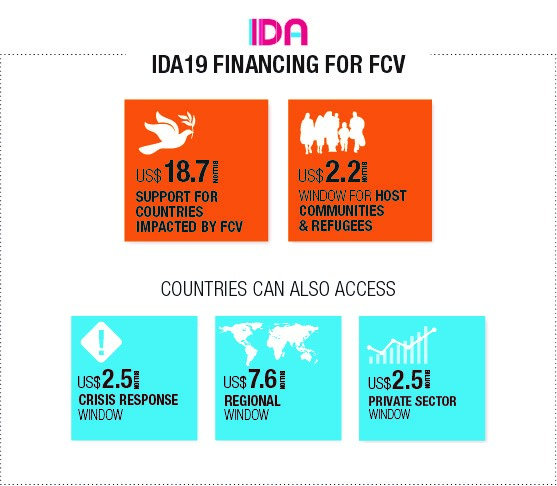 IDA

IDA19 FINANCING FOR FCV

US$ 18.7 BILLION
SUPPORT FOR COUNTRIES IMPACTED BY FCV

US$ 2.2 BILLION
WINDOW FOR HOST COMMUNITIES & REFUGEES

COUNTRIES CAN ALSO ACCESS

US$ 2.5 BILLION
CRISIS RESPONSE WINDOW

US$ 7.6 BILLION
REGIONAL WINDOW

US$ 2.5 BILLION
PRIVATE SECTOR WINDOW