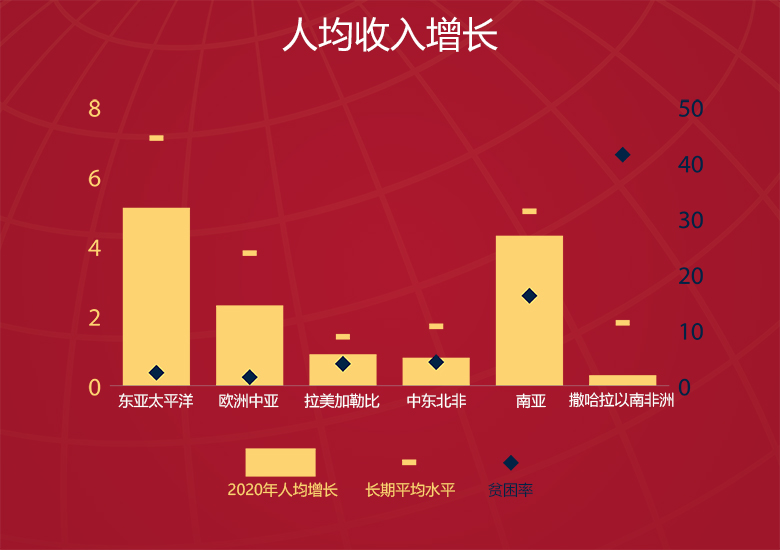 人均收入增长

8
6
4
2
0

50
40
30
20
10
0

东亚太平洋
欧洲中亚
拉美加勒比
中东北非
南亚
撒哈拉以南非洲

2020年人均增长
长期平均水平
贫困率