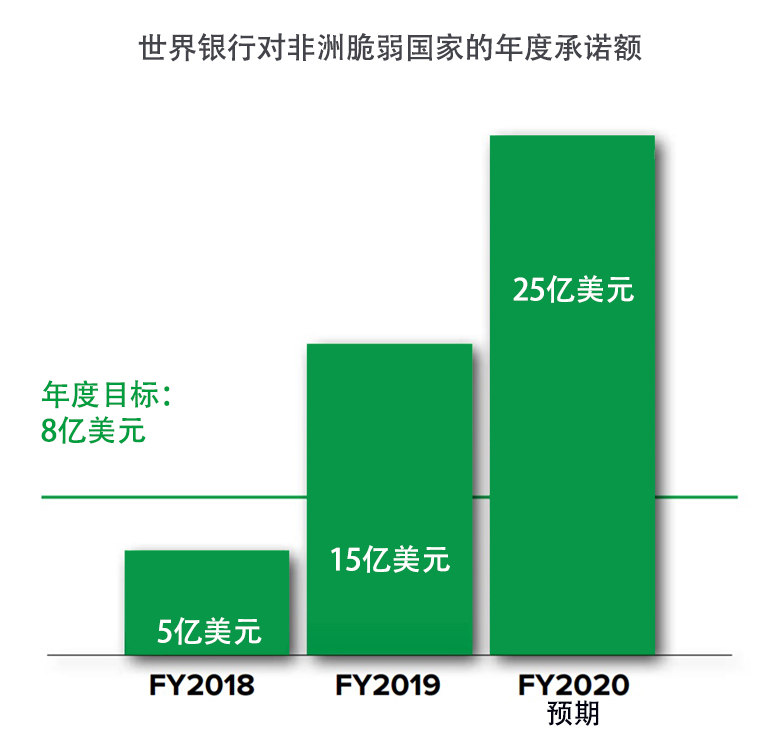 世界银行对非洲脆弱国家的年度承诺额

年度目标：
8亿美元

5亿美元
15亿美元
25亿美元

FY2018
FY2019
FY2020
预期