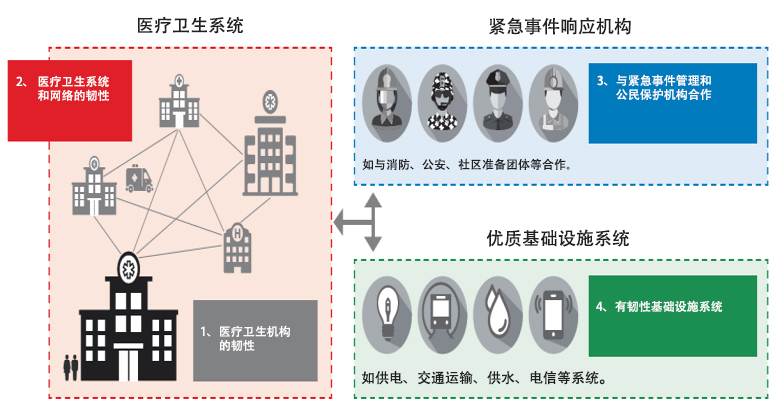 医疗卫生系统

2、医疗卫生系统和网络的韧性

1、医疗卫生机构的韧性

紧急事件响应机构

3、与紧急事件管理和公民保护机构合作

如与消防、公安、社区准备团体等合作。

优质基础设施系统

4、有韧性基础设施系统

如供电、交通运输、供水、电信等系统。