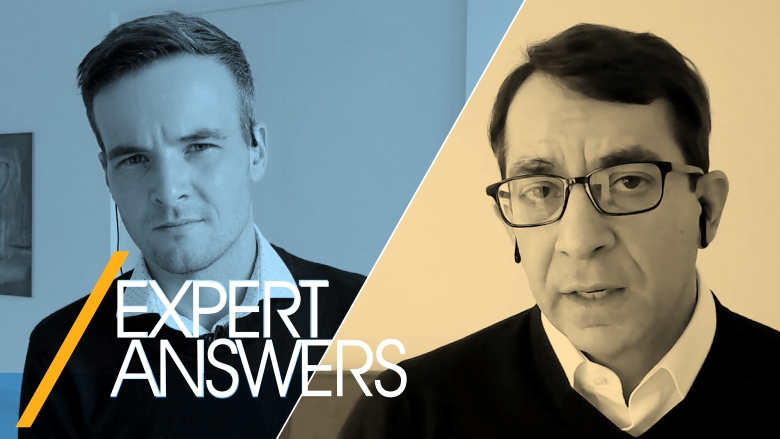 EXPERT ANSWERS